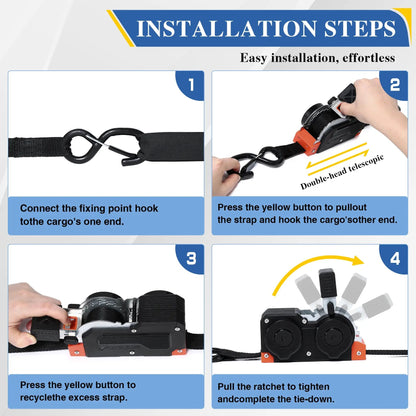 INSTALLATION STEPS

Easy installation, effortless

1

Connect the fixing point hook tothe cargo's one end.

2

Double-head telescopic

Press the yellow button to pullout the strap and hook the cargo'sother end.

3

Press the yellow button to recyclethe excess strap.

4

Pull the ratchet to tighten andcomplete the tie-down.