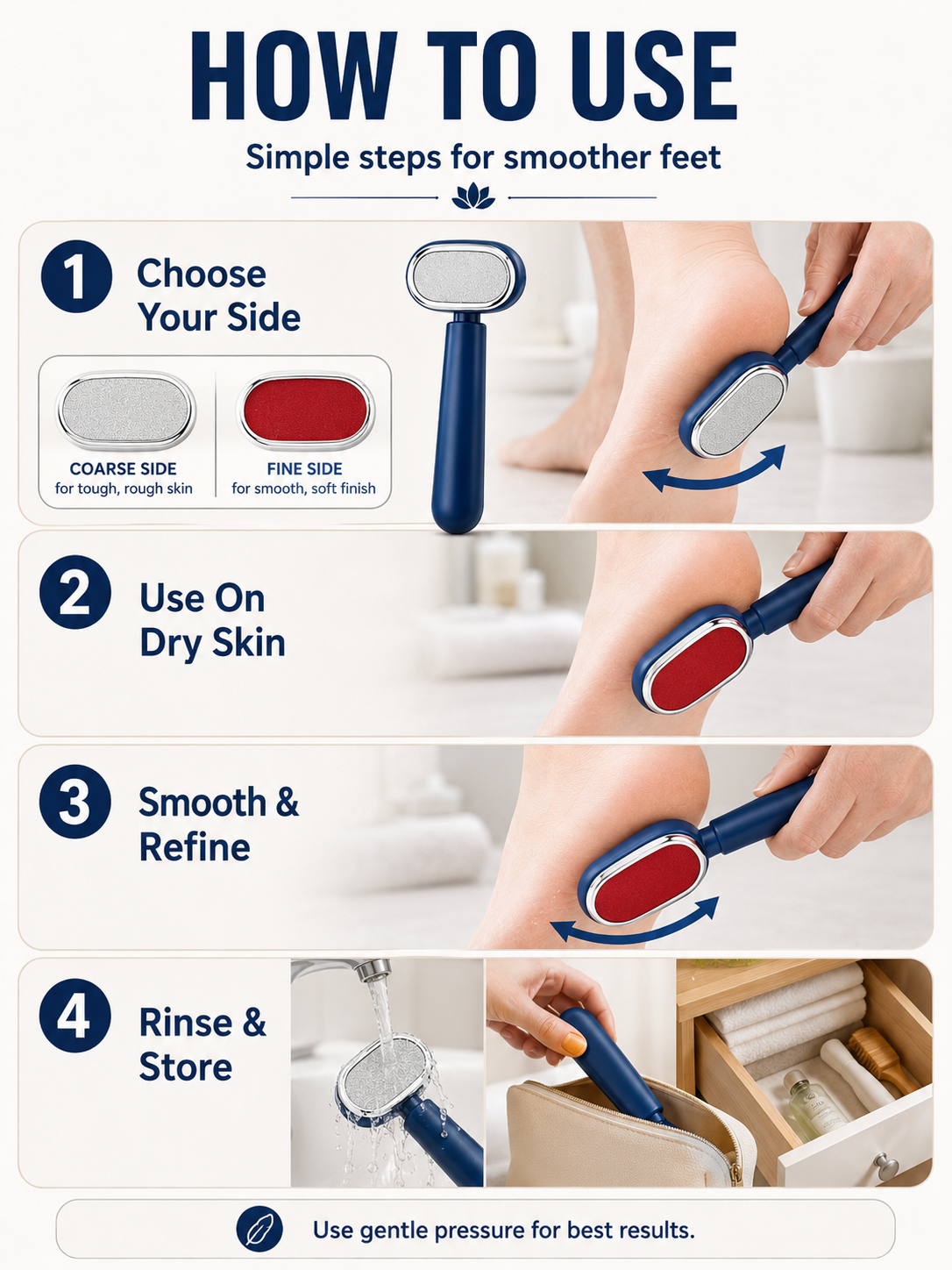 HOW TO USE

Simple steps for smoother feet

1 Choose Your Side

COARSE SIDE
for tough, rough skin

FINE SIDE
for smooth, soft finish

2 Use On Dry Skin

3 Smooth & Refine

4 Rinse & Store

Use gentle pressure for best results.