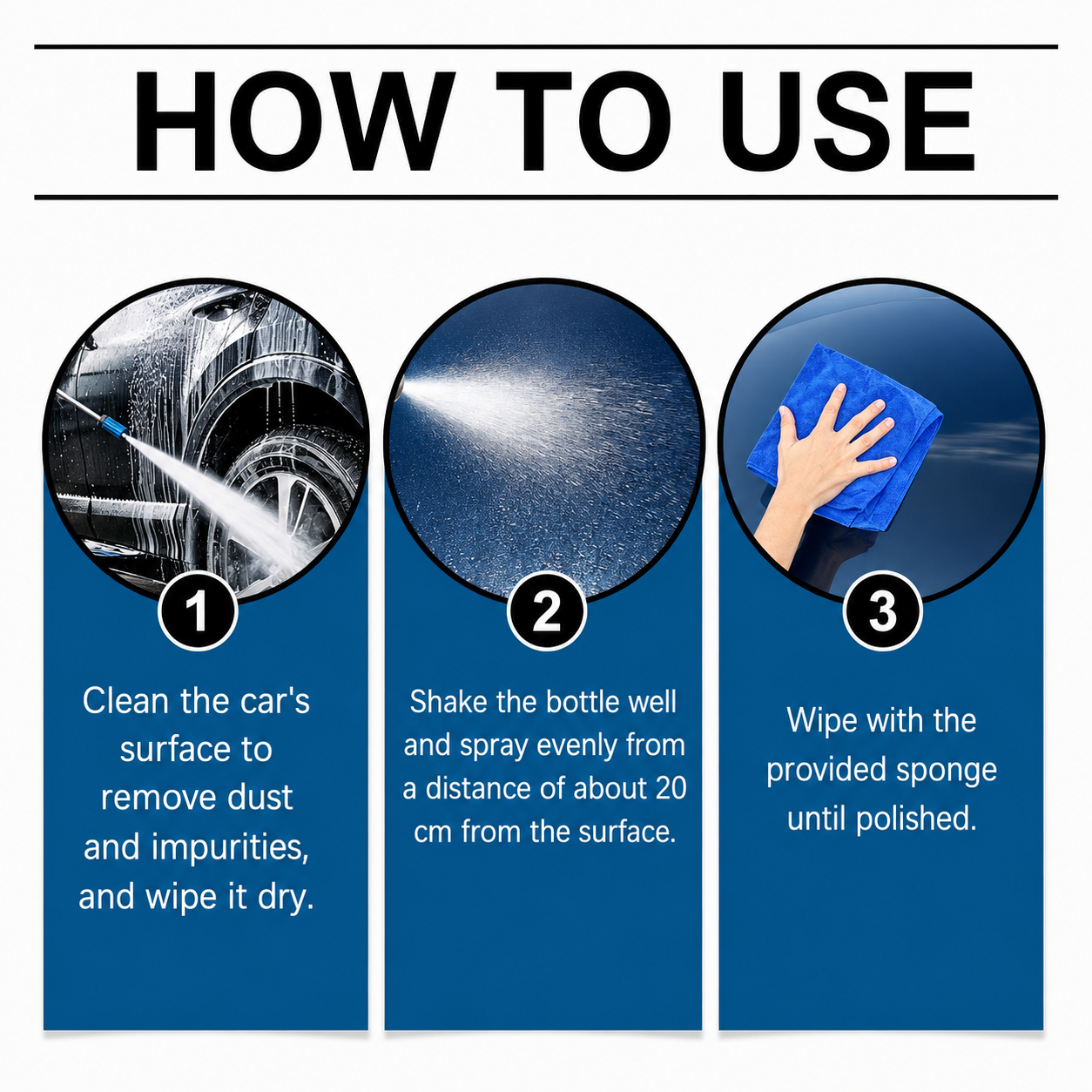 HOW TO USE

1

Clean the car's surface to remove dust and impurities, and wipe it dry.

2

Shake the bottle well and spray evenly from a distance of about 20 cm from the surface.

3

Wipe with the provided sponge until polished.